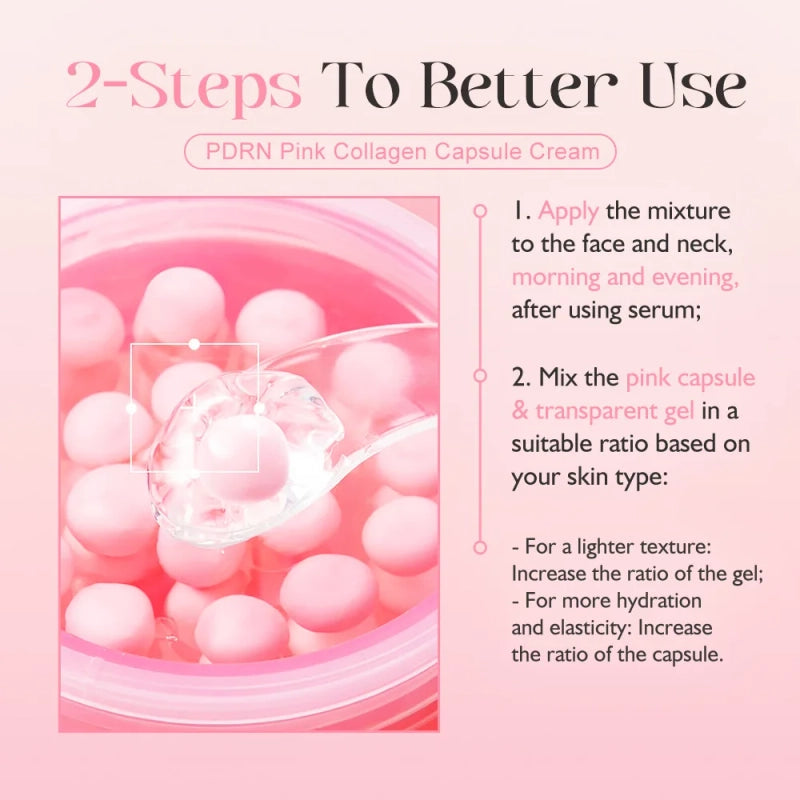 2-Steps To Better Use

PDRN Pink Collagen Capsule Cream

1. Apply the mixture to the face and neck, morning and evening, after using serum;

2. Mix the pink capsule & transparent gel in a suitable ratio based on your skin type:

- For a lighter texture: Increase the ratio of the gel;
- For more hydration and elasticity: Increase the ratio of the capsule.